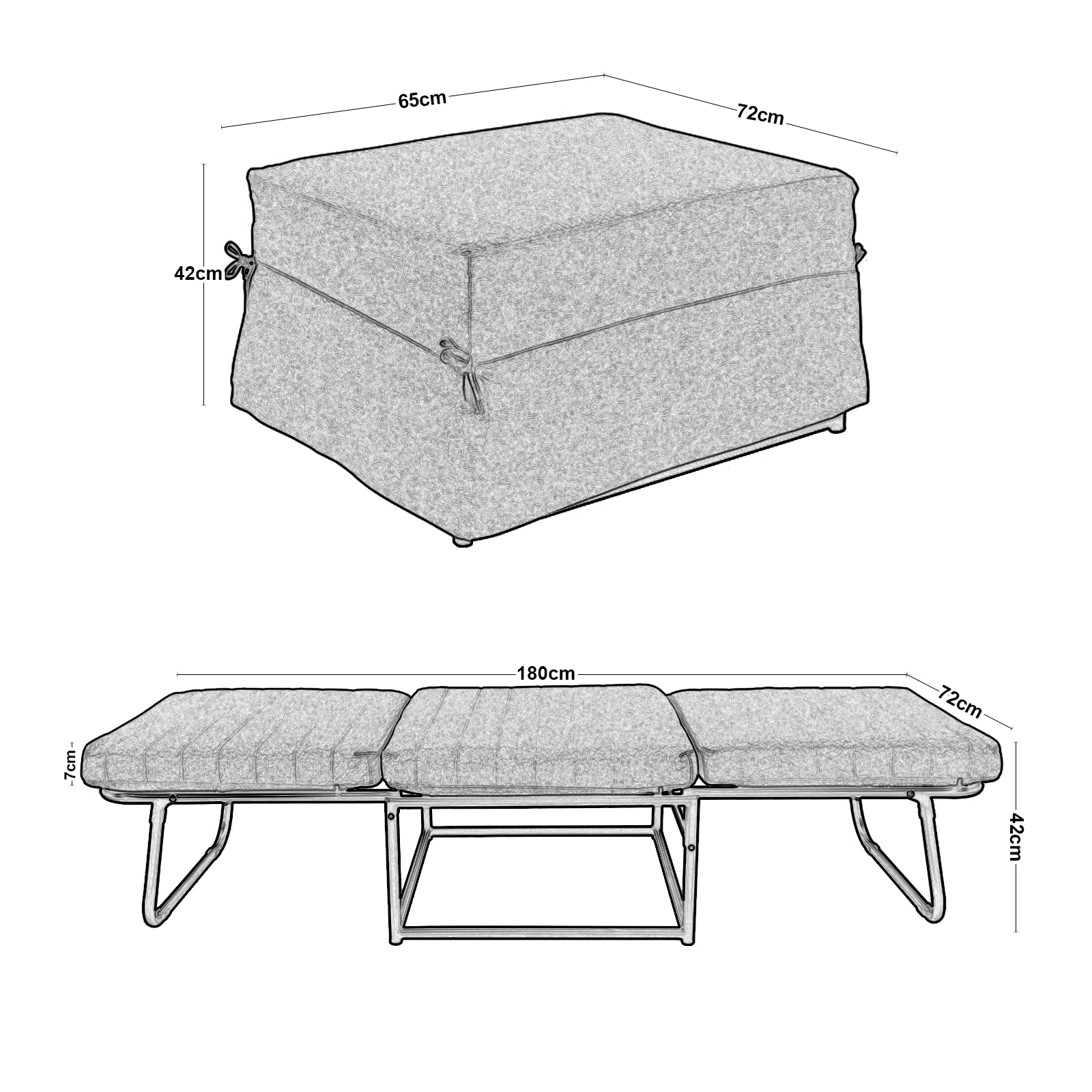 65cm
72cm
42cm

180cm
72cm
7cm
42cm