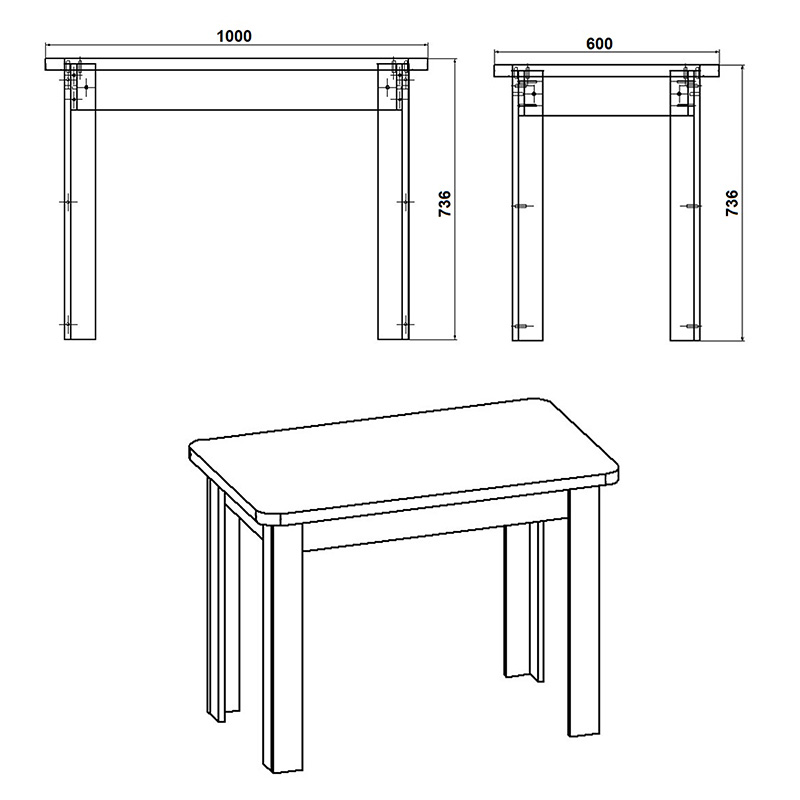 1000
736
600
736