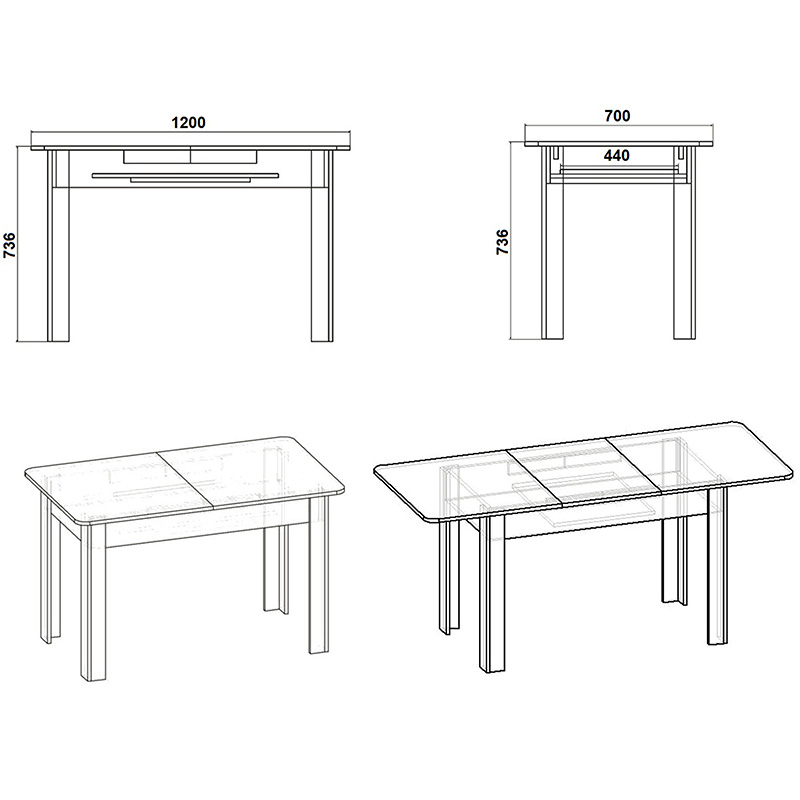 1200
736
700
440
736