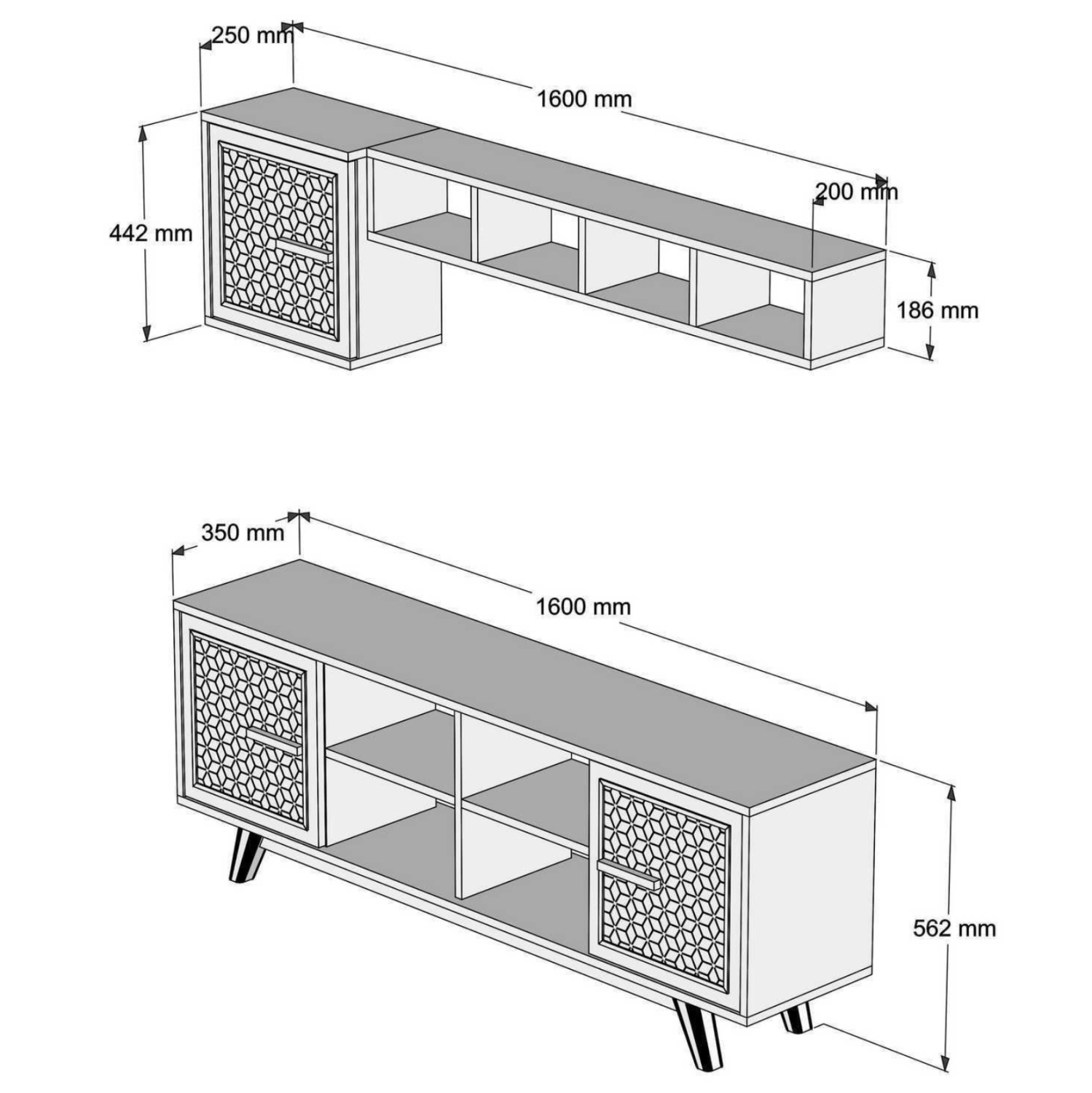 250 mm
1600 mm
442 mm
200 mm
186 mm

350 mm
1600 mm
562 mm