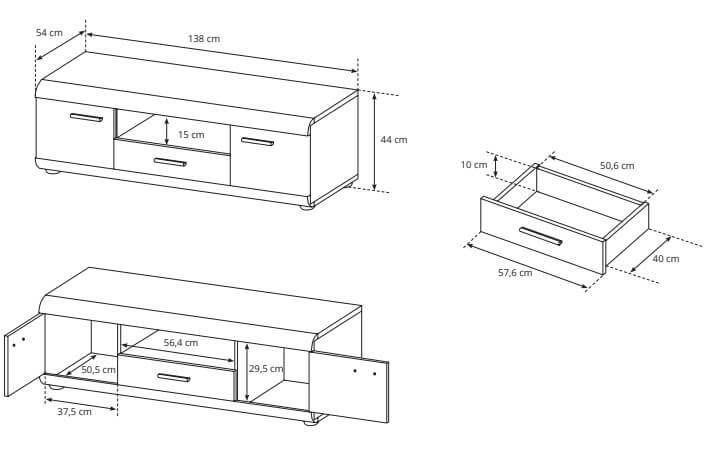 54 cm
138 cm
15 cm
44 cm
10 cm
50,6 cm
40 cm
57,6 cm
56,4 cm
50,5 cm
29,5 cm
37,5 cm