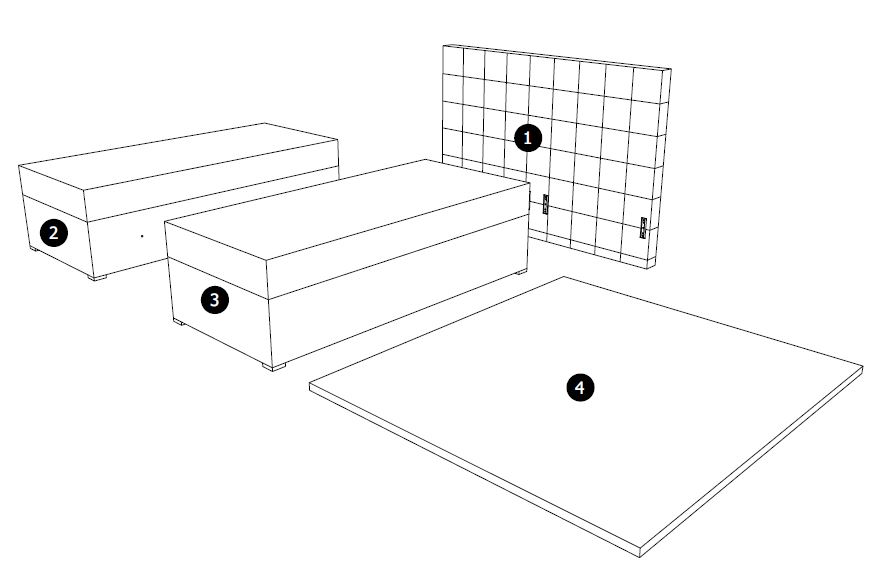 1
2
3
4