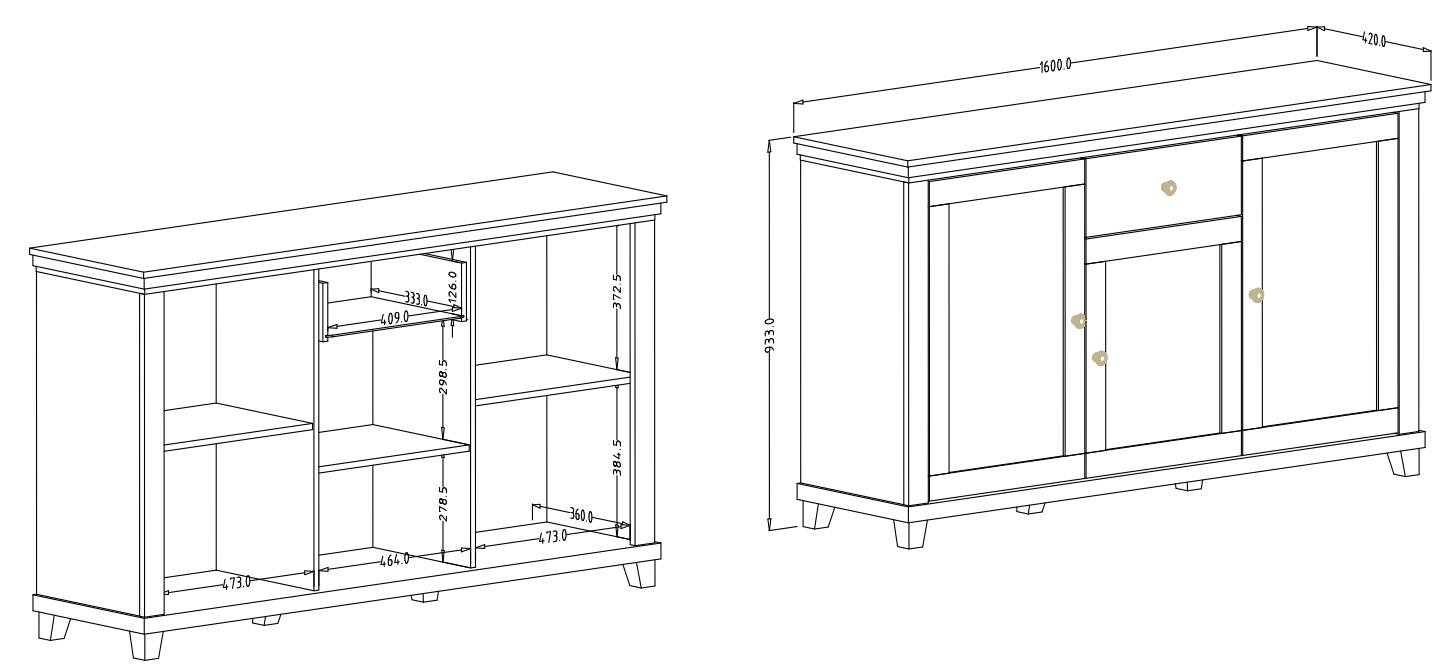 333.0
126.0
409.0
372.5
298.5
384.5
278.5
360.0
473.0
464.0
473.0

1600.0
420.0
933.0