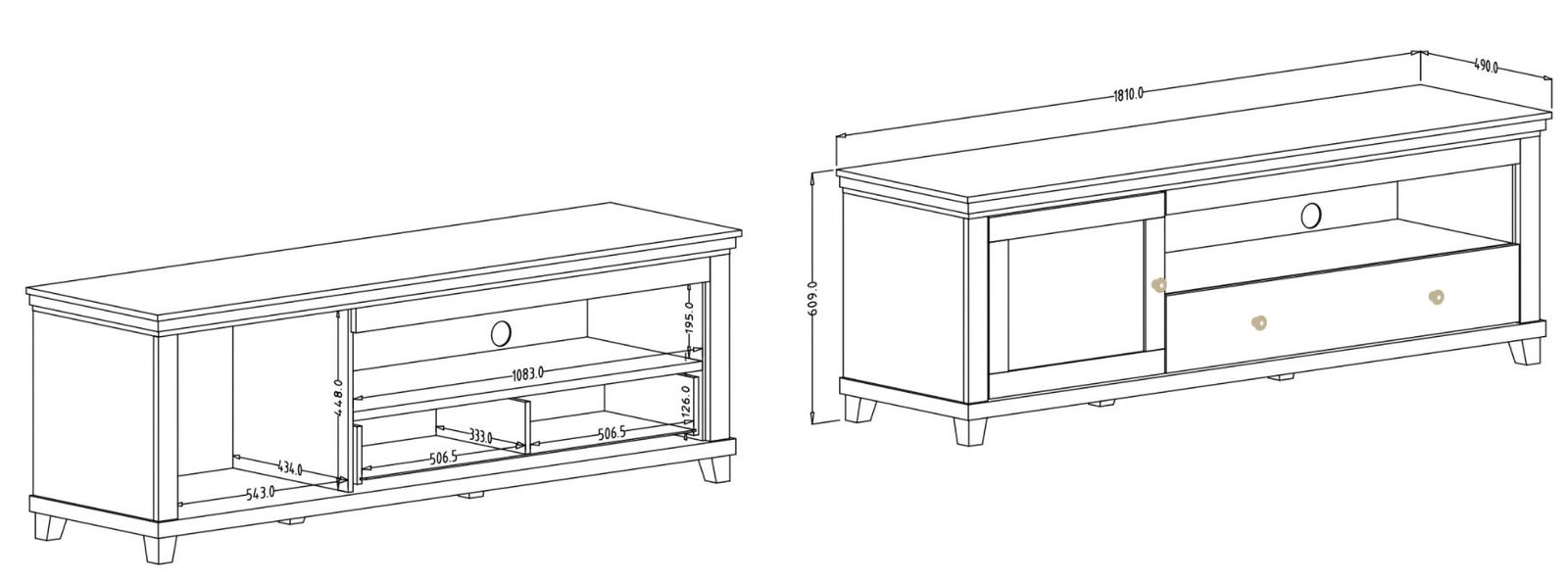 195.0
1083.0
448.0
126.0
333.0
506.5
506.5
434.0
543.0
1810.0
490.0
609.0