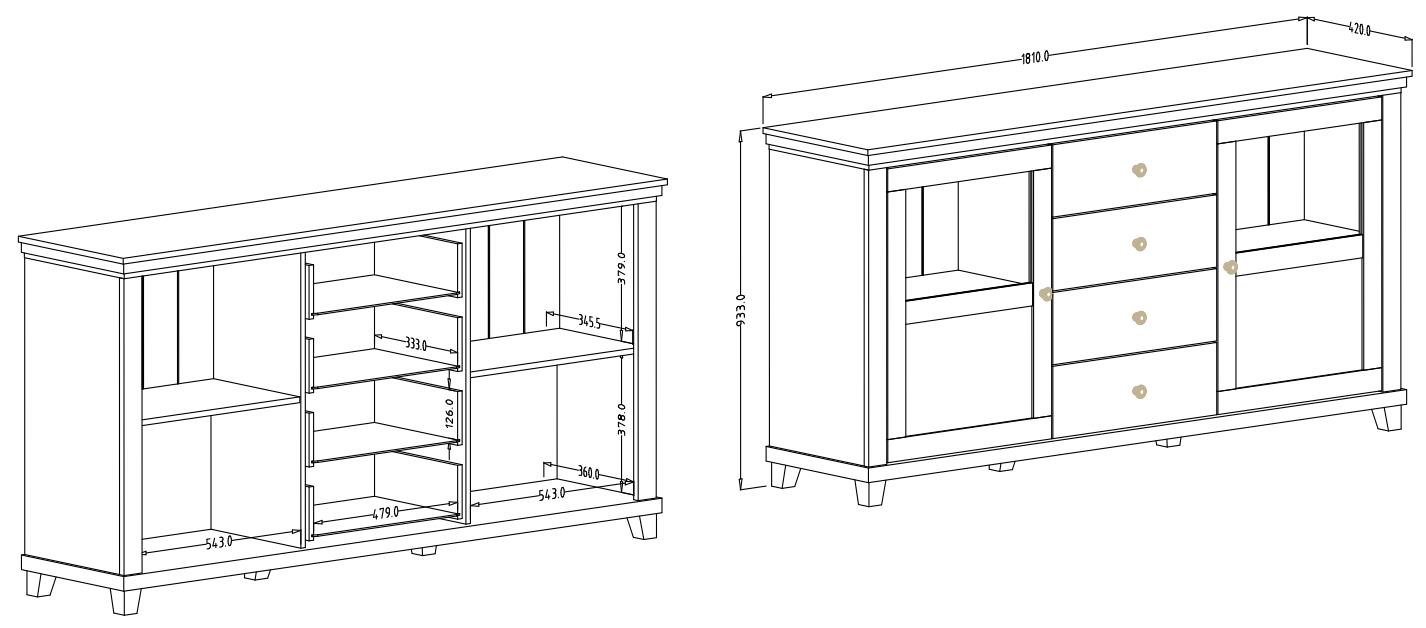 379.0
345.5
333.0
126.0
378.0
360.0
543.0
479.0
543.0
1810.0
420.0
933.0