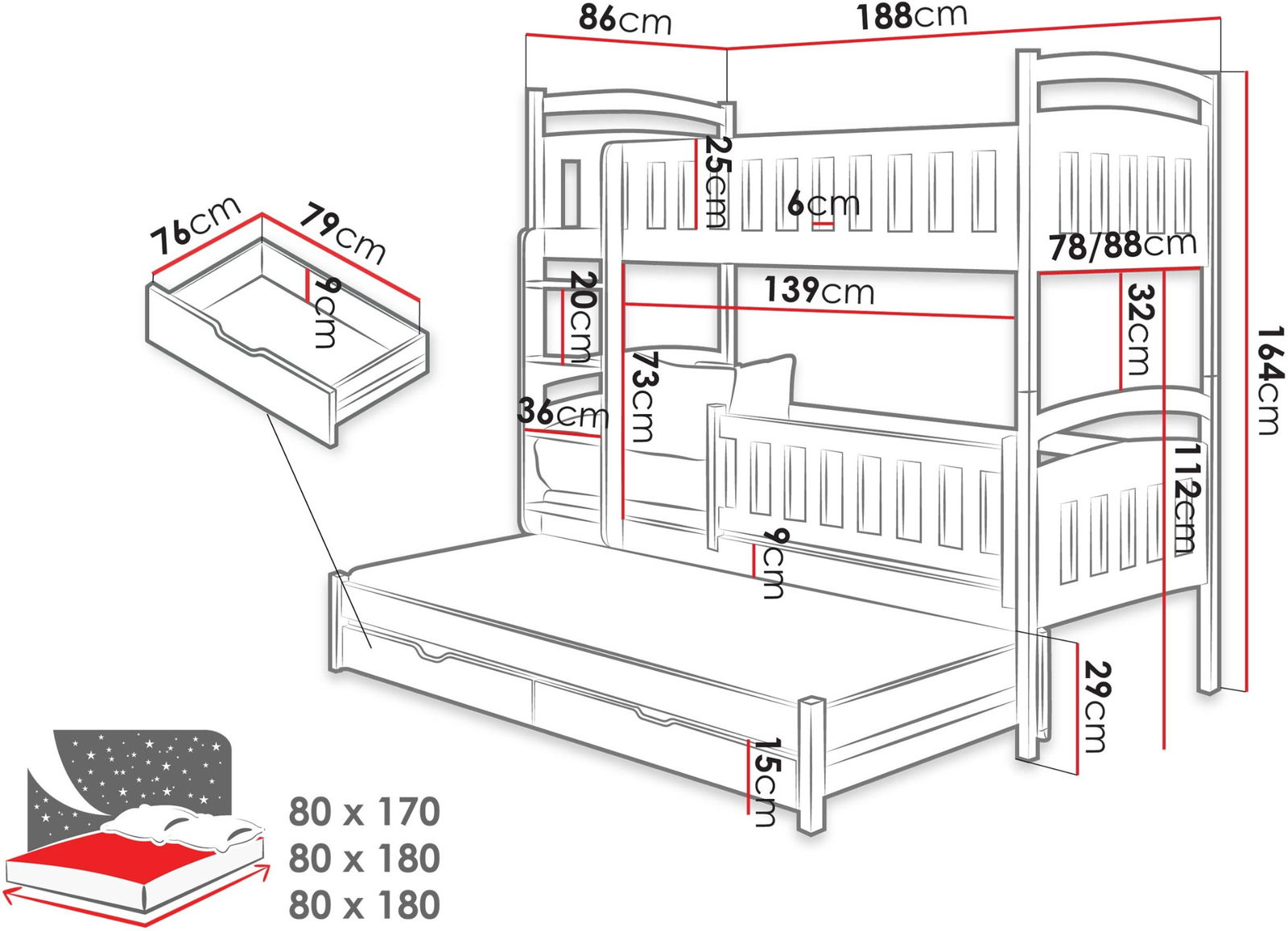 86cm
188cm
76cm
79cm
9cm
25cm
6cm
78/88cm
20cm
139cm
32cm
164cm
73cm
36cm
112cm
9cm
29cm
15cm
80 x 170
80 x 180
80 x 180