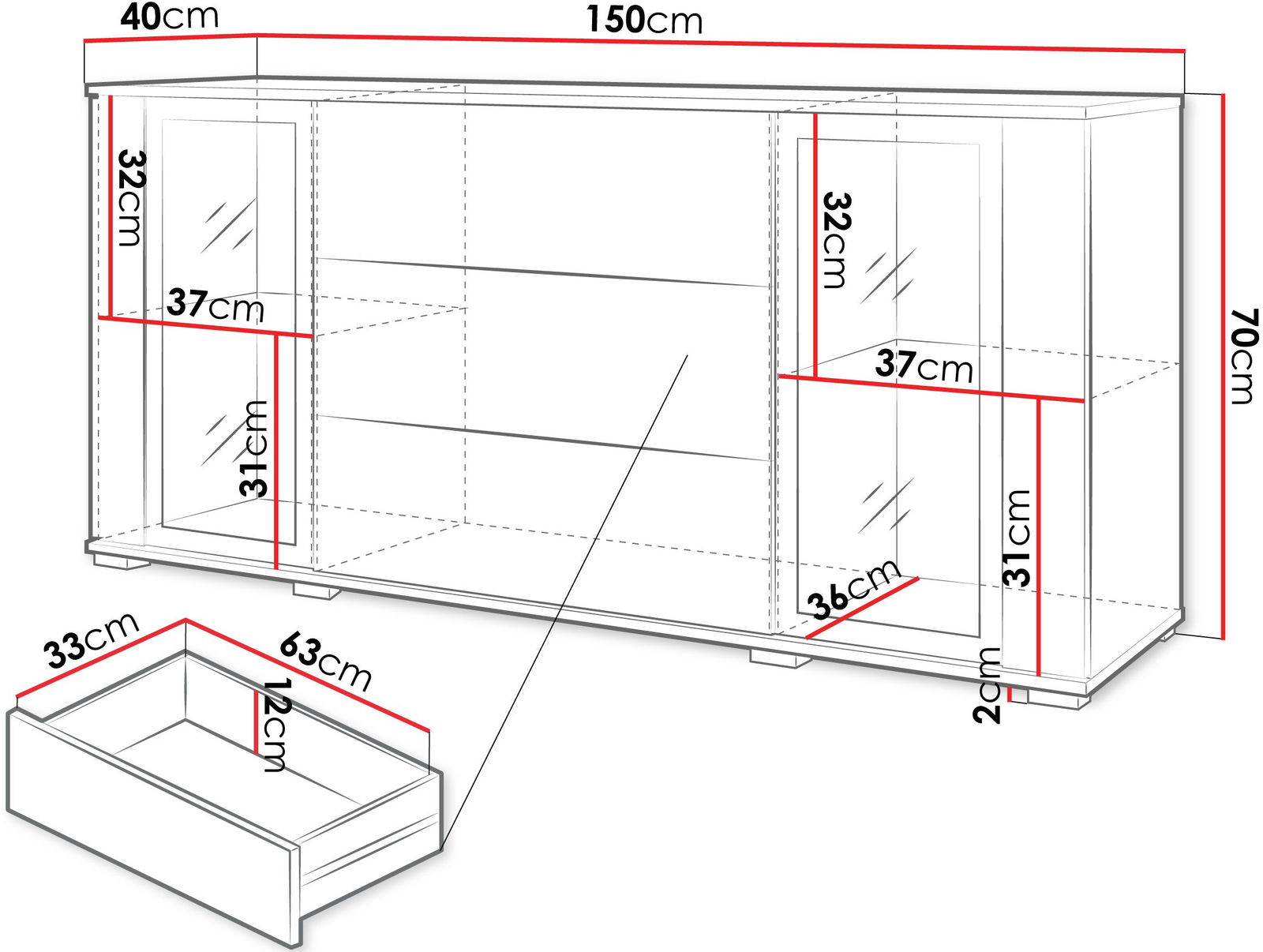 40cm
150cm
32cm
37cm
31cm
32cm
37cm
70cm
31cm
36cm
2cm
33cm
63cm
12cm