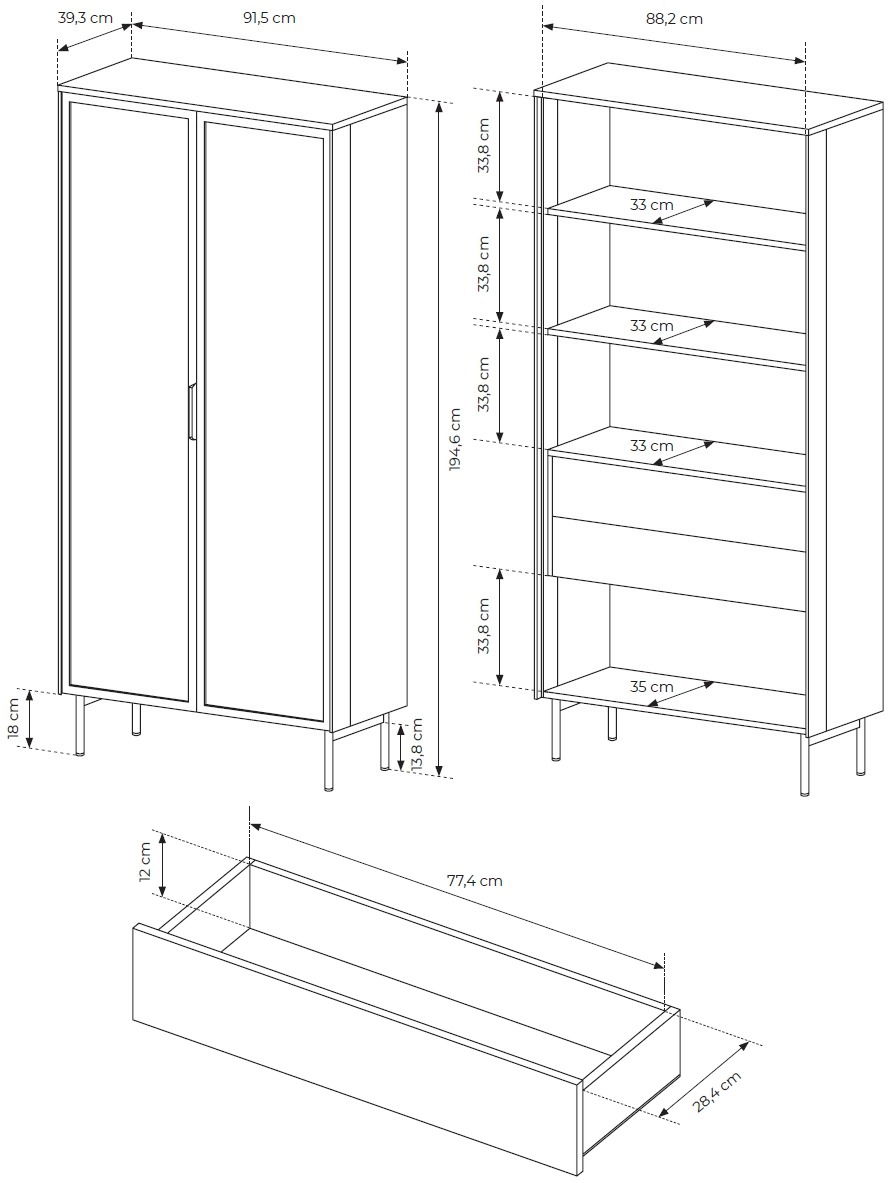 39,3 cm
91,5 cm
194,6 cm
18 cm
13,8 cm
88,2 cm
33,8 cm
33 cm
33,8 cm
33 cm
33,8 cm
33 cm
33,8 cm
35 cm
12 cm
77,4 cm
28,4 cm