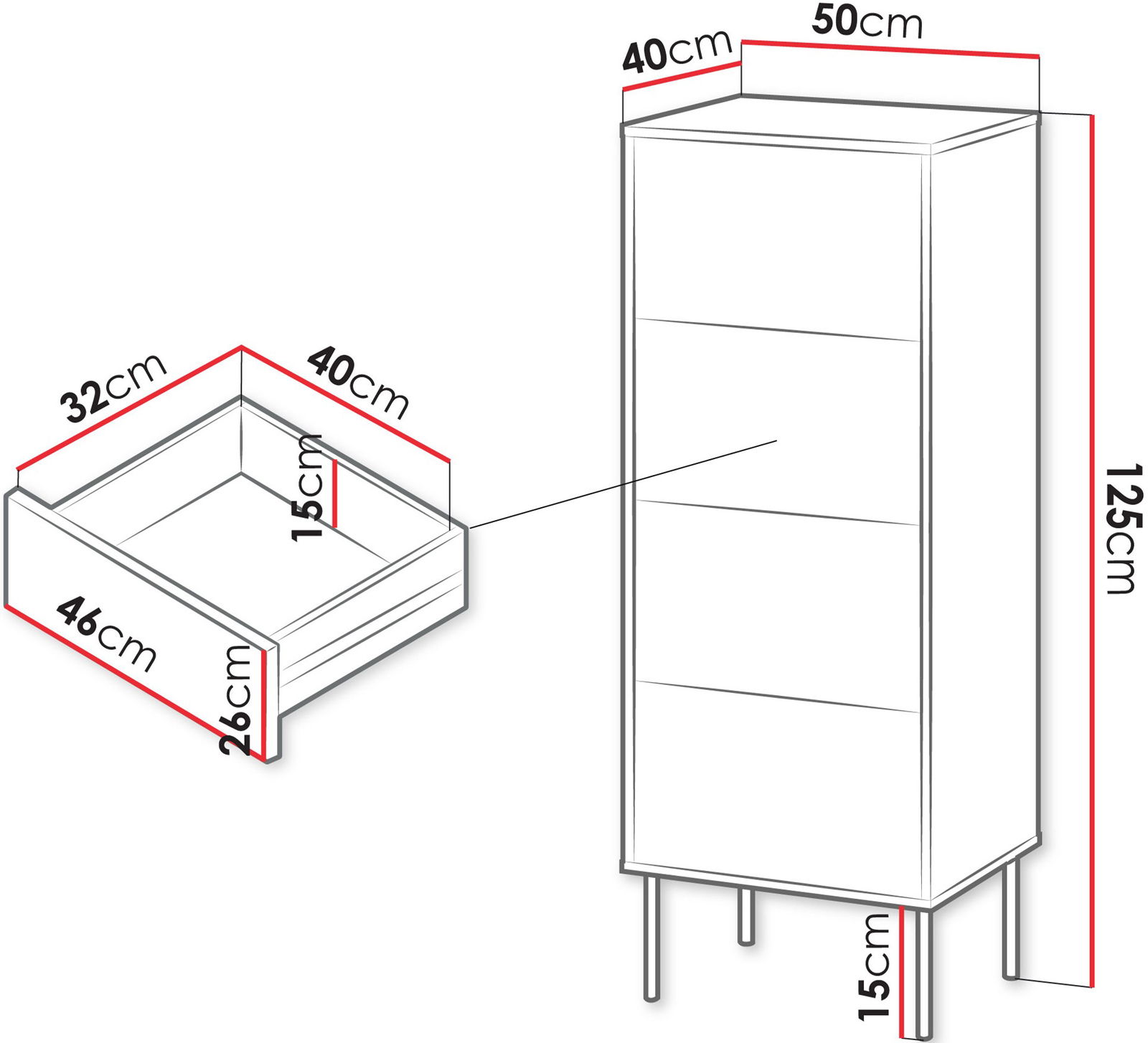 40cm
50cm
32cm
40cm
15cm
46cm
26cm
125cm
15cm