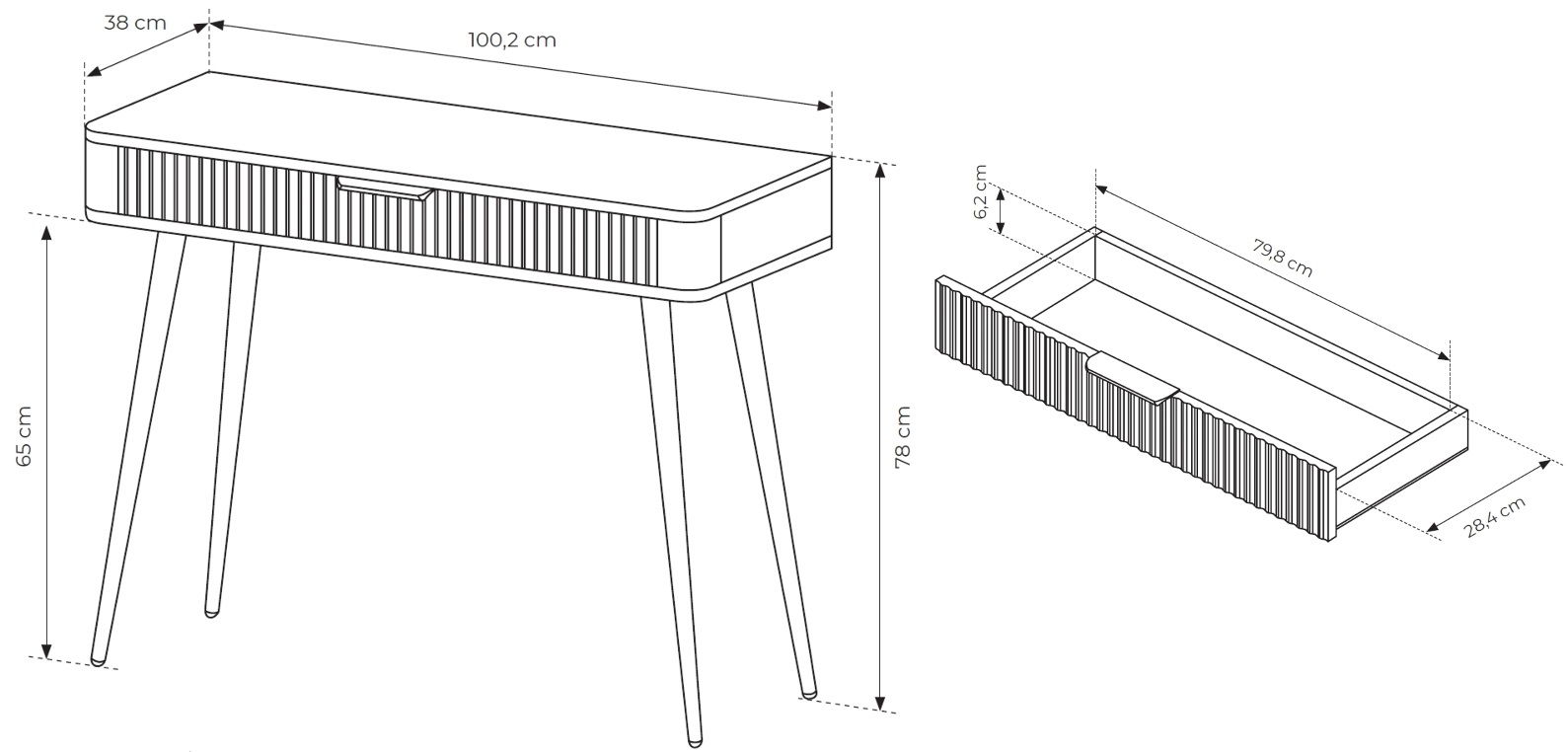 38 cm
100,2 cm
65 cm
78 cm
6,2 cm
79,8 cm
28,4 cm