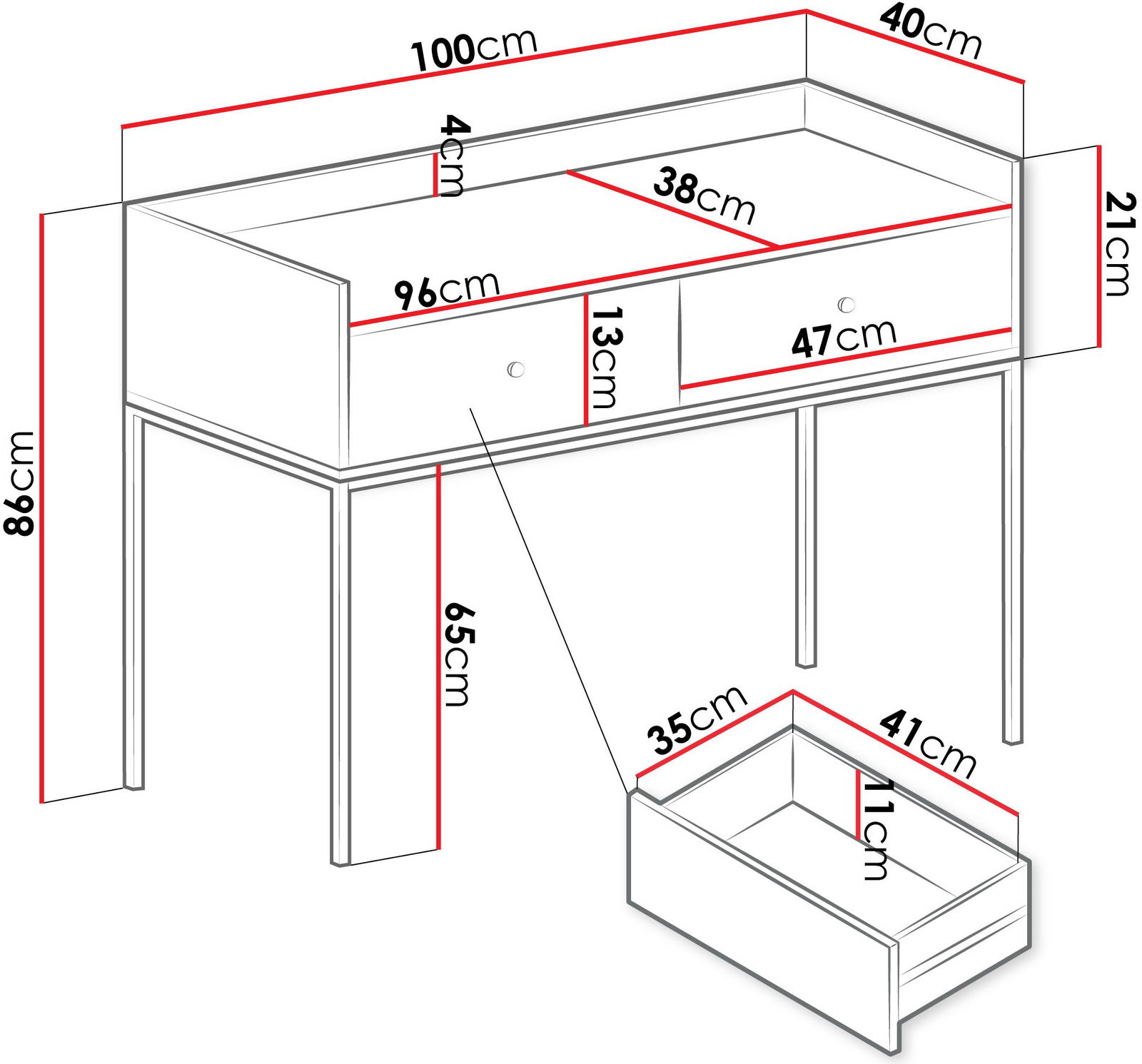 100cm
40cm
4cm
38cm
21cm
96cm
13cm
47cm
86cm
65cm
35cm
41cm
11cm