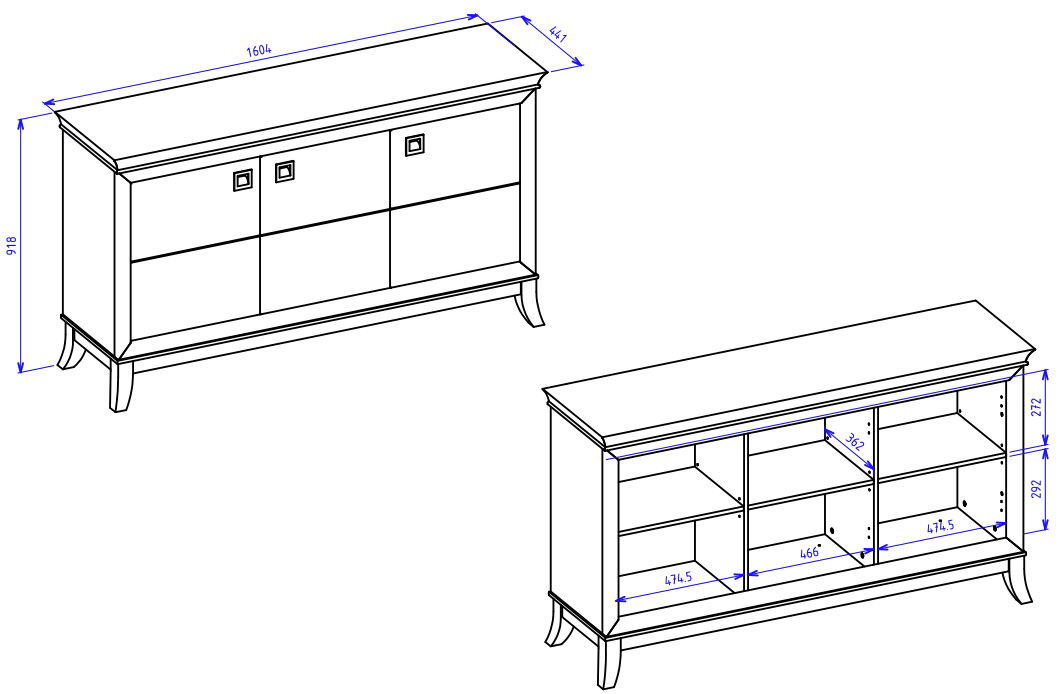 1604
441
918
272
292
362
474.5
466
474.5