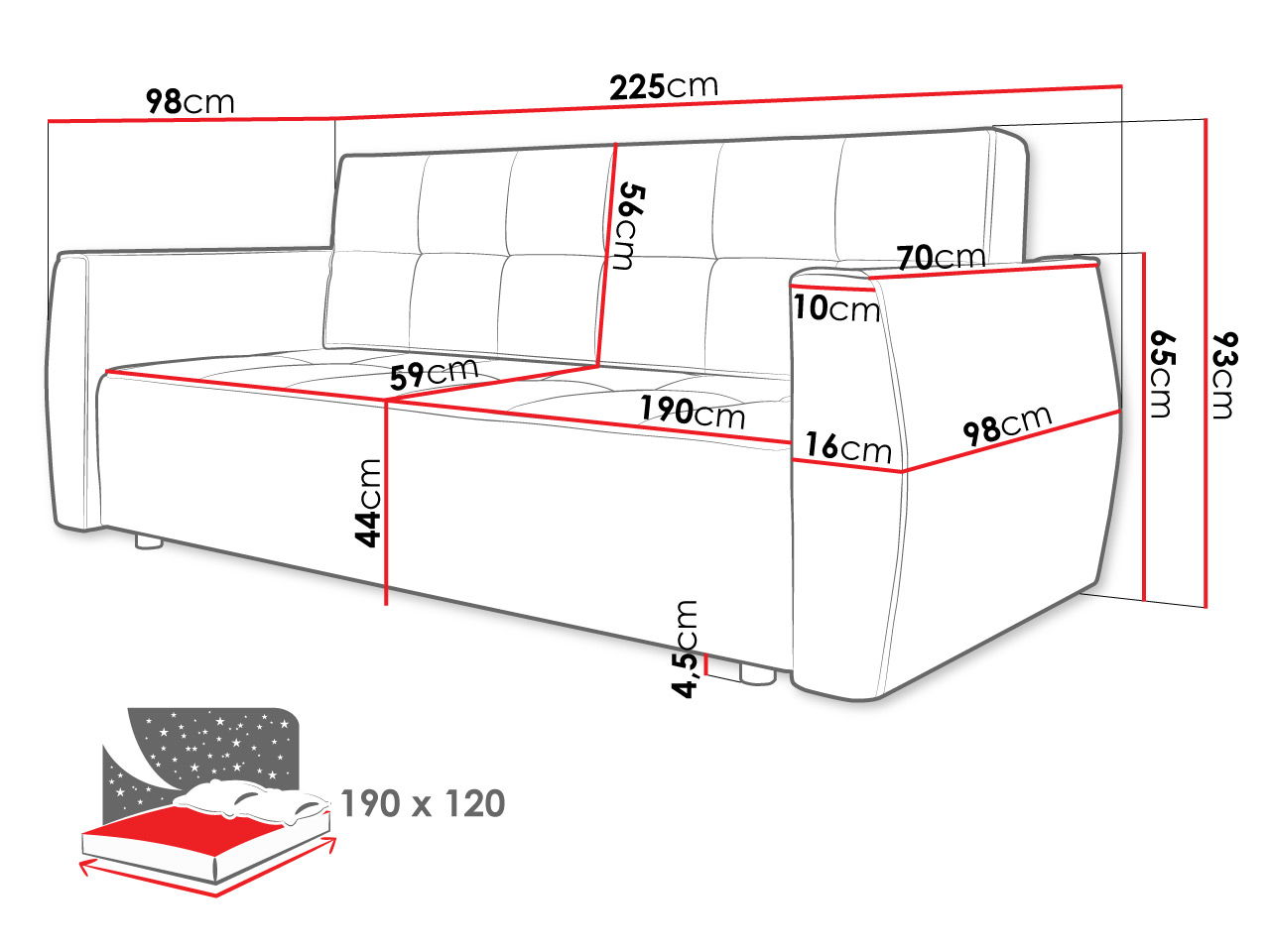 98cm
225cm
56cm
70cm
10cm
65cm
93cm
59cm
190cm
16cm
98cm
44cm
4,5cm
190 x 120