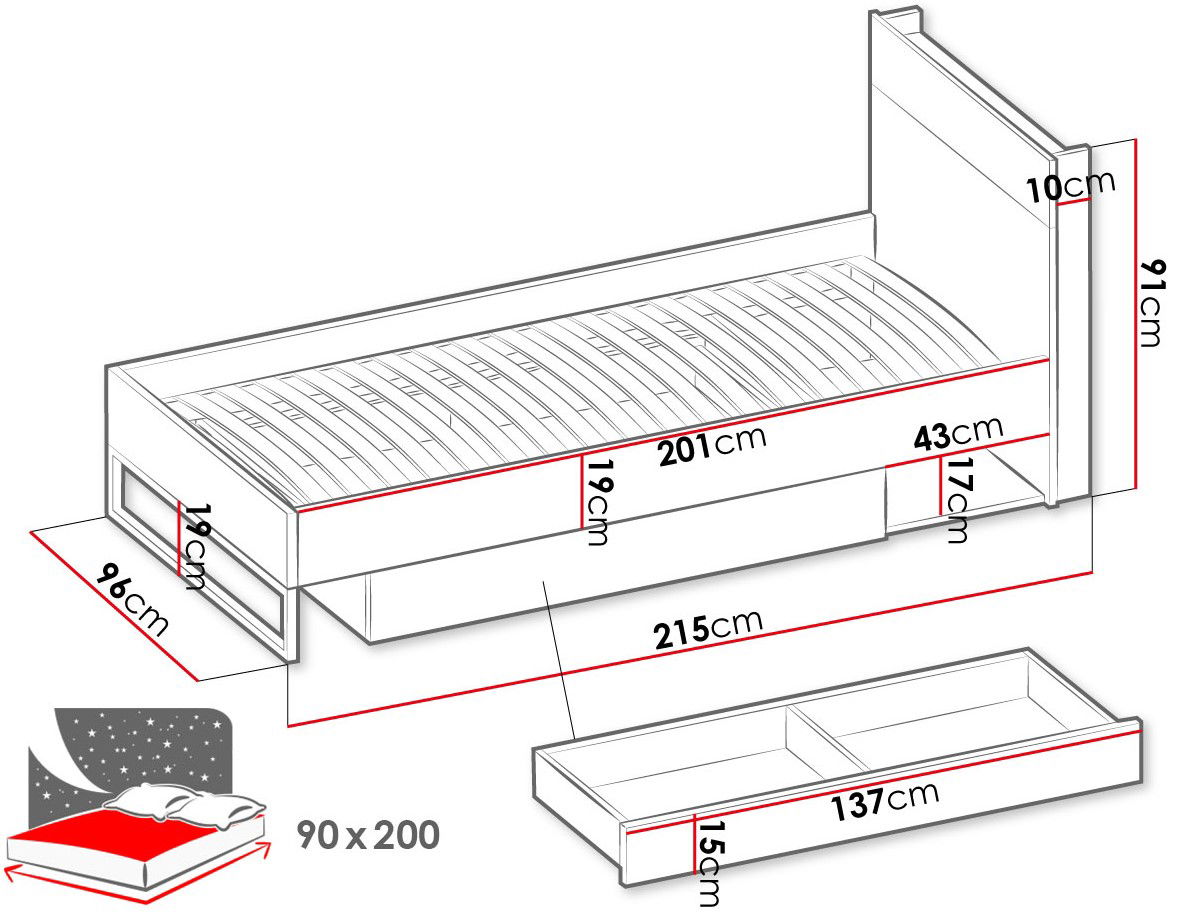 10cm
91cm
201cm
43cm
19cm
17cm
19cm
96cm
215cm
137cm
15cm
90 x 200