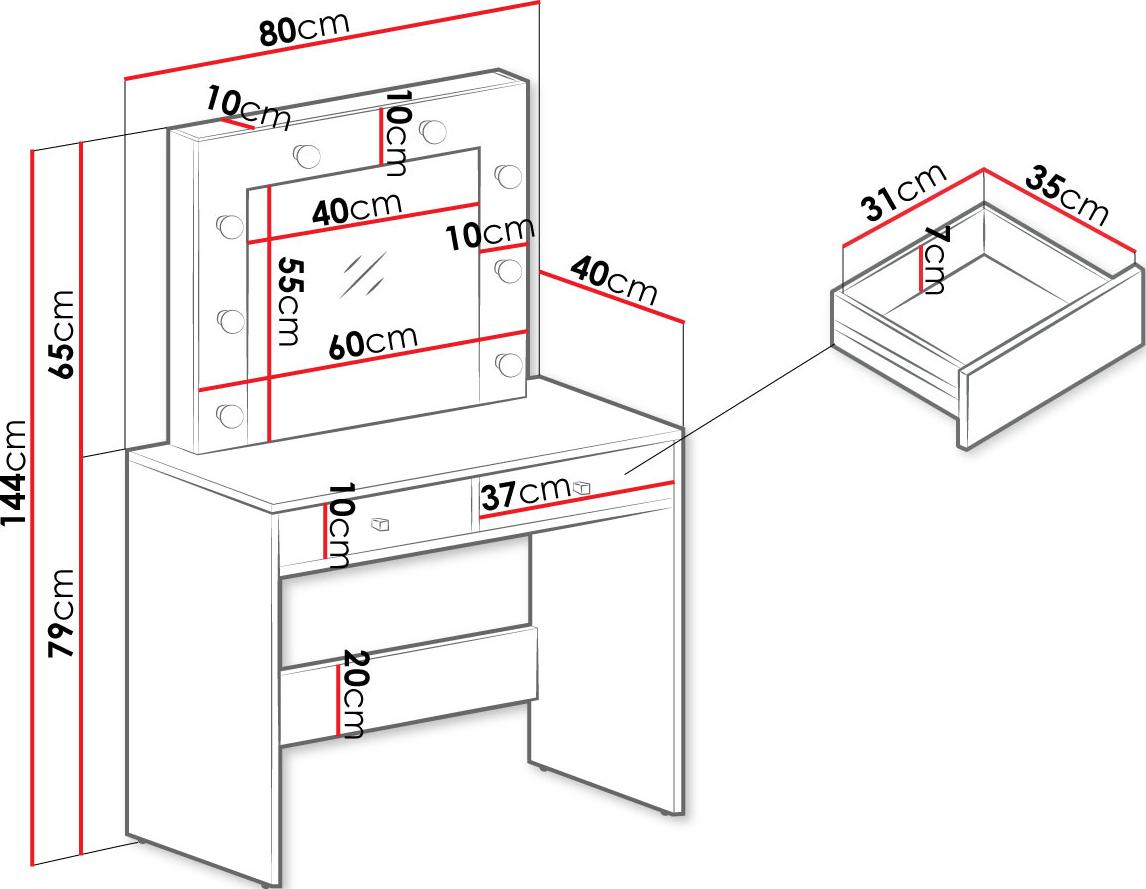 80cm
10cm
10cm
40cm
10cm
55cm
60cm
40cm
65cm
144cm
79cm
10cm
37cm
20cm
31cm
35cm
7cm