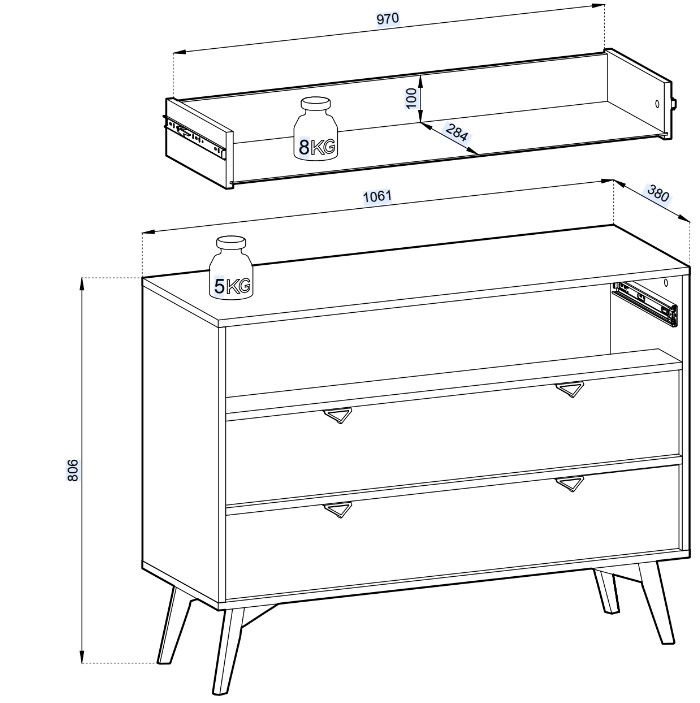 970

100

284

8KG

1061

380

5KG

806