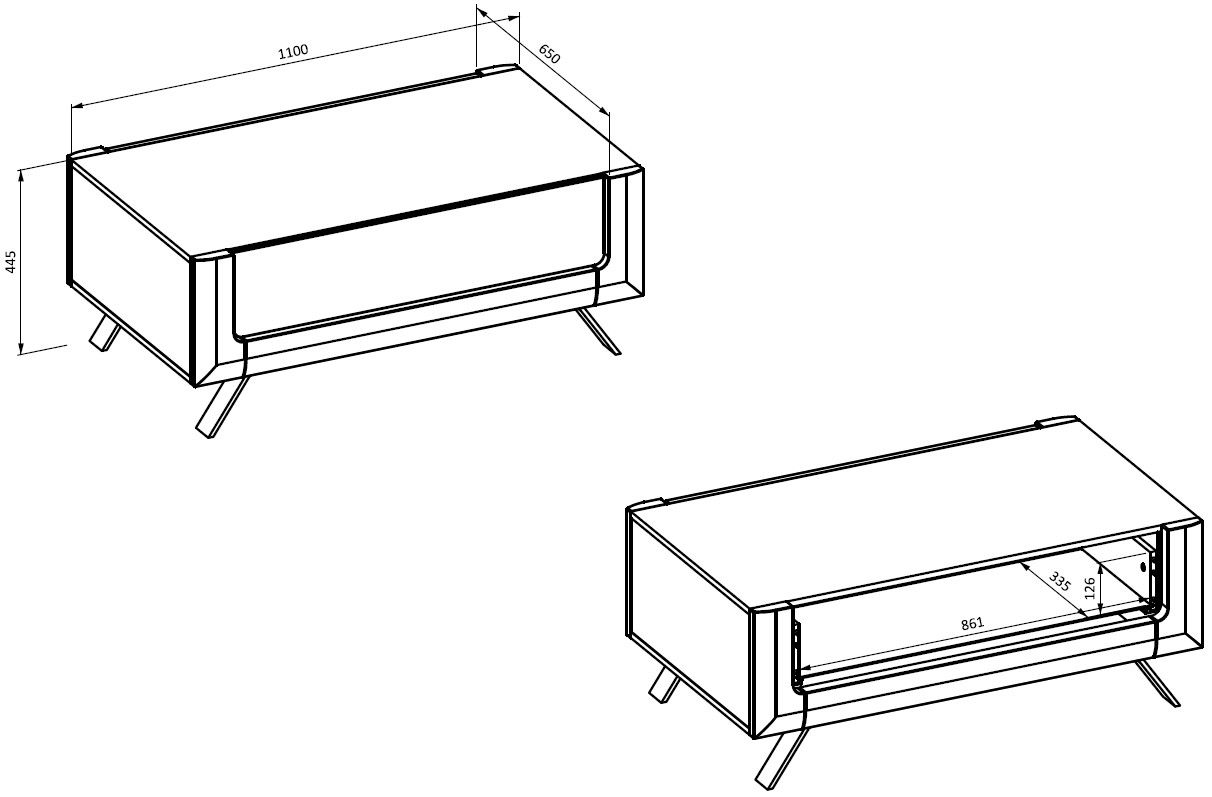 1100
650
445
335
126
861