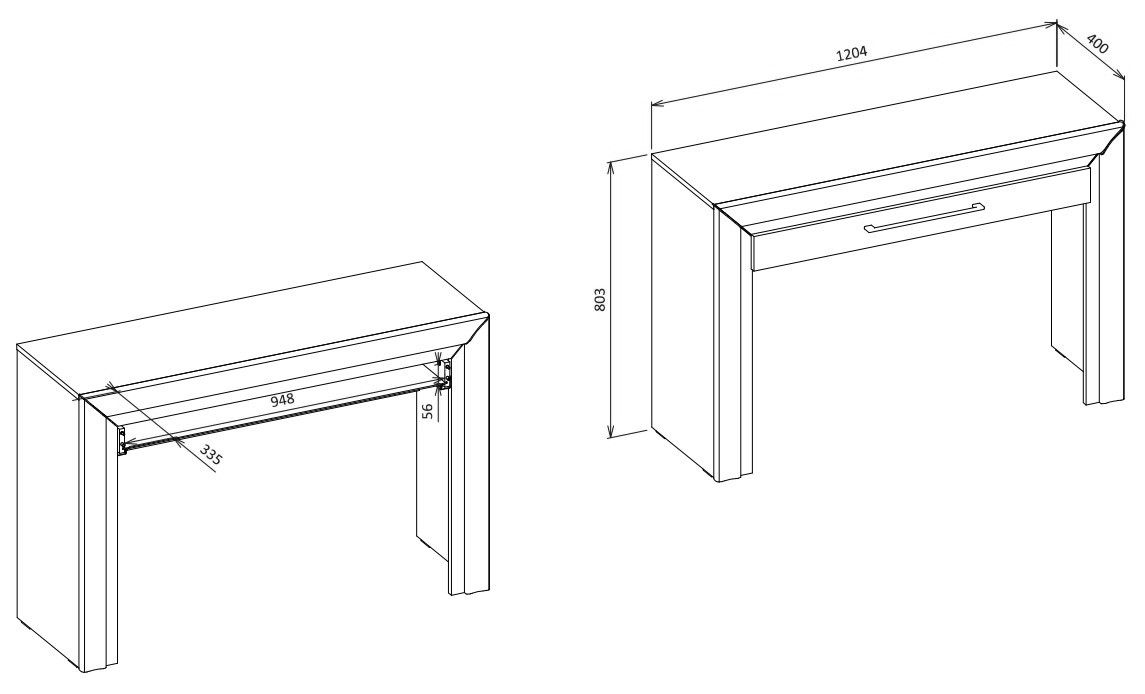 948
56
335
1204
400
803