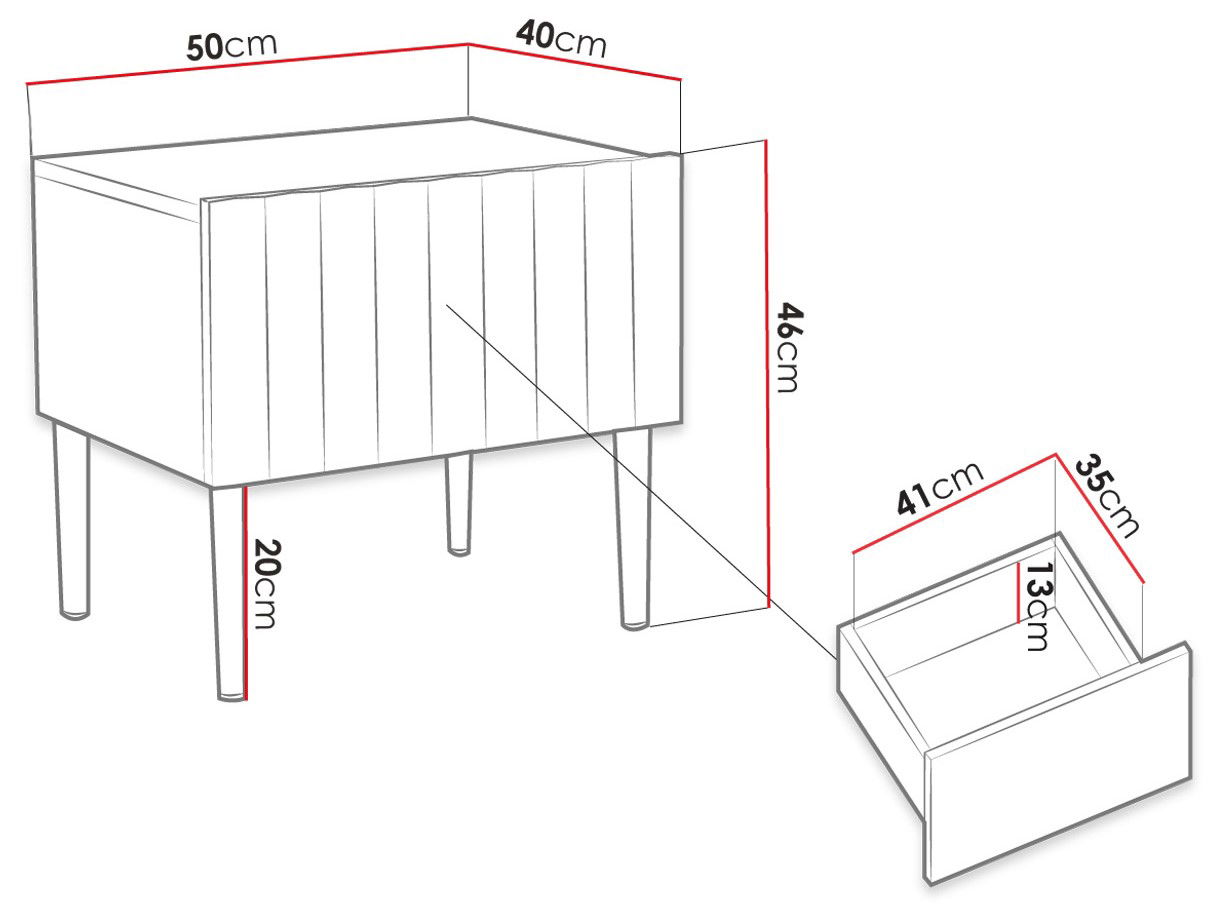 50cm
40cm
46cm
20cm
41cm
35cm
13cm