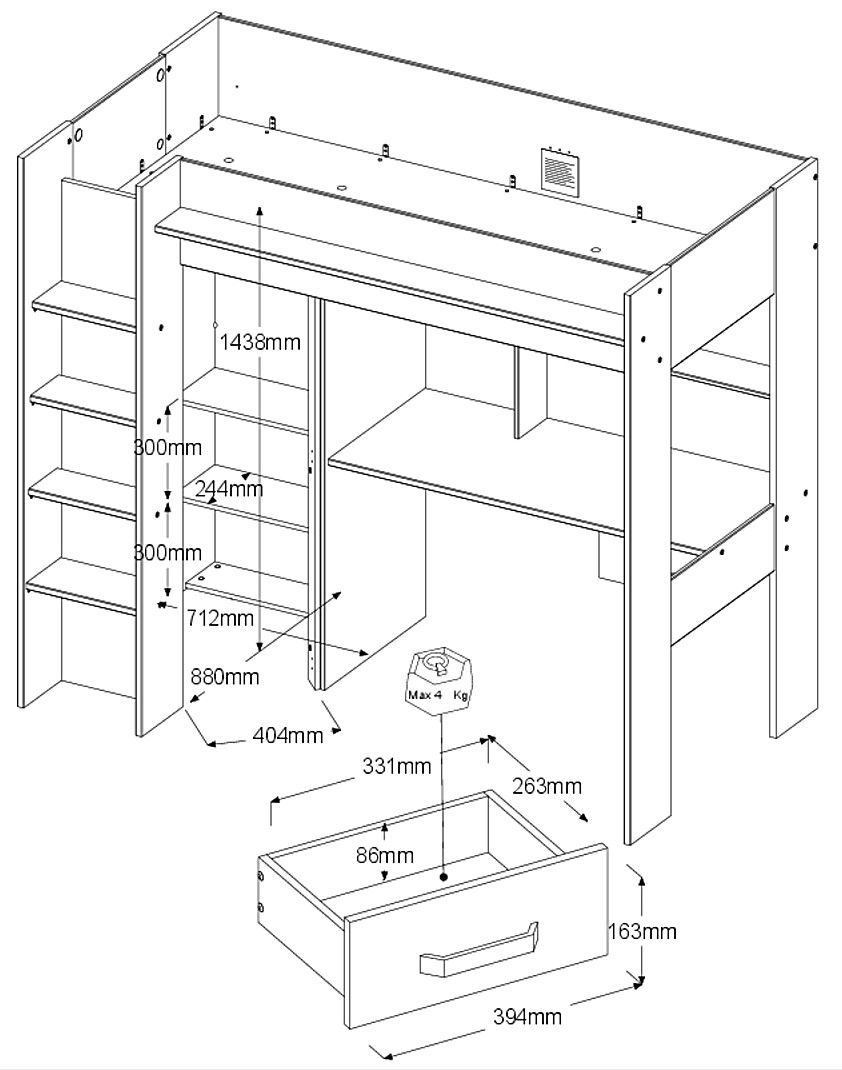 1438mm
300mm
244mm
300mm
712mm
880mm
404mm
Max 4 Kg
331mm
263mm
86mm
163mm
394mm