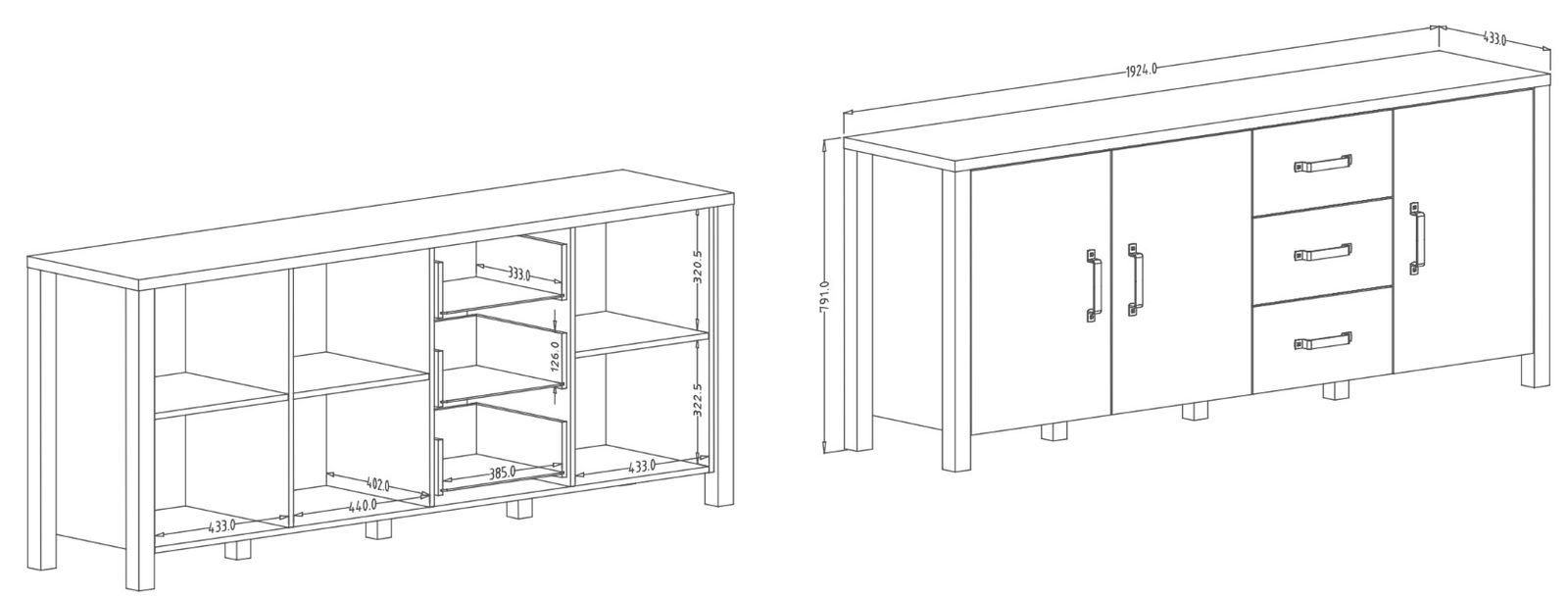 333.0
320.5
126.0
322.5
402.0
385.0
433.0
440.0
433.0
1924.0
433.0
791.0