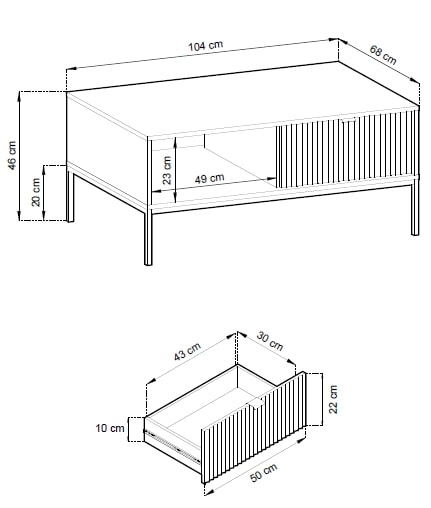 104 cm
68 cm
46 cm
20 cm
23 cm
49 cm
43 cm
30 cm
22 cm
10 cm
50 cm