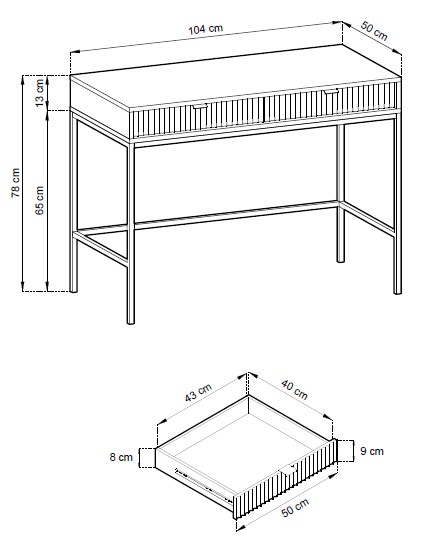 104 cm
50 cm
13 cm
78 cm
65 cm
43 cm
40 cm
8 cm
9 cm
50 cm