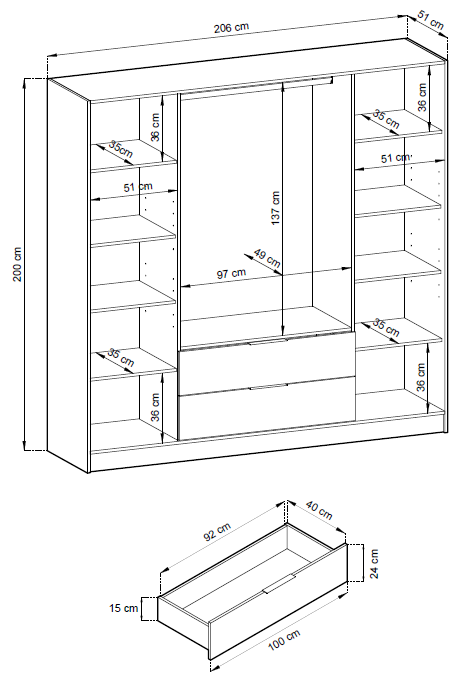 206 cm
51 cm
200 cm
36 cm
35cm
51 cm
35 cm
36 cm
137 cm
49 cm
97 cm
36 cm
35 cm
51 cm
35 cm
36 cm
92 cm
40 cm
24 cm
15 cm
100 cm