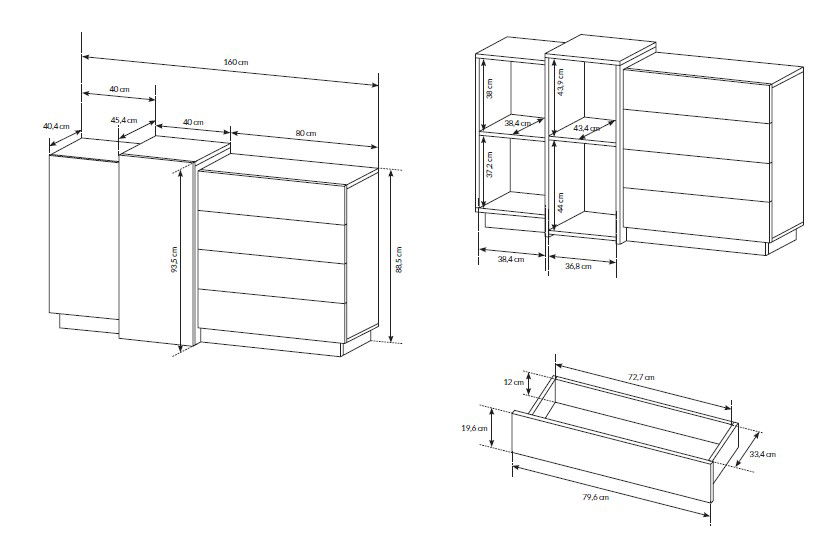 160 cm
40 cm
40,4 cm
45,4 cm
40 cm
80 cm
93,5 cm
88,5 cm

38 cm
43,9 cm
38,4 cm
43,4 cm
37,2 cm
44 cm
38,4 cm
36,8 cm

12 cm
72,7 cm
19,6 cm
33,4 cm
79,6 cm