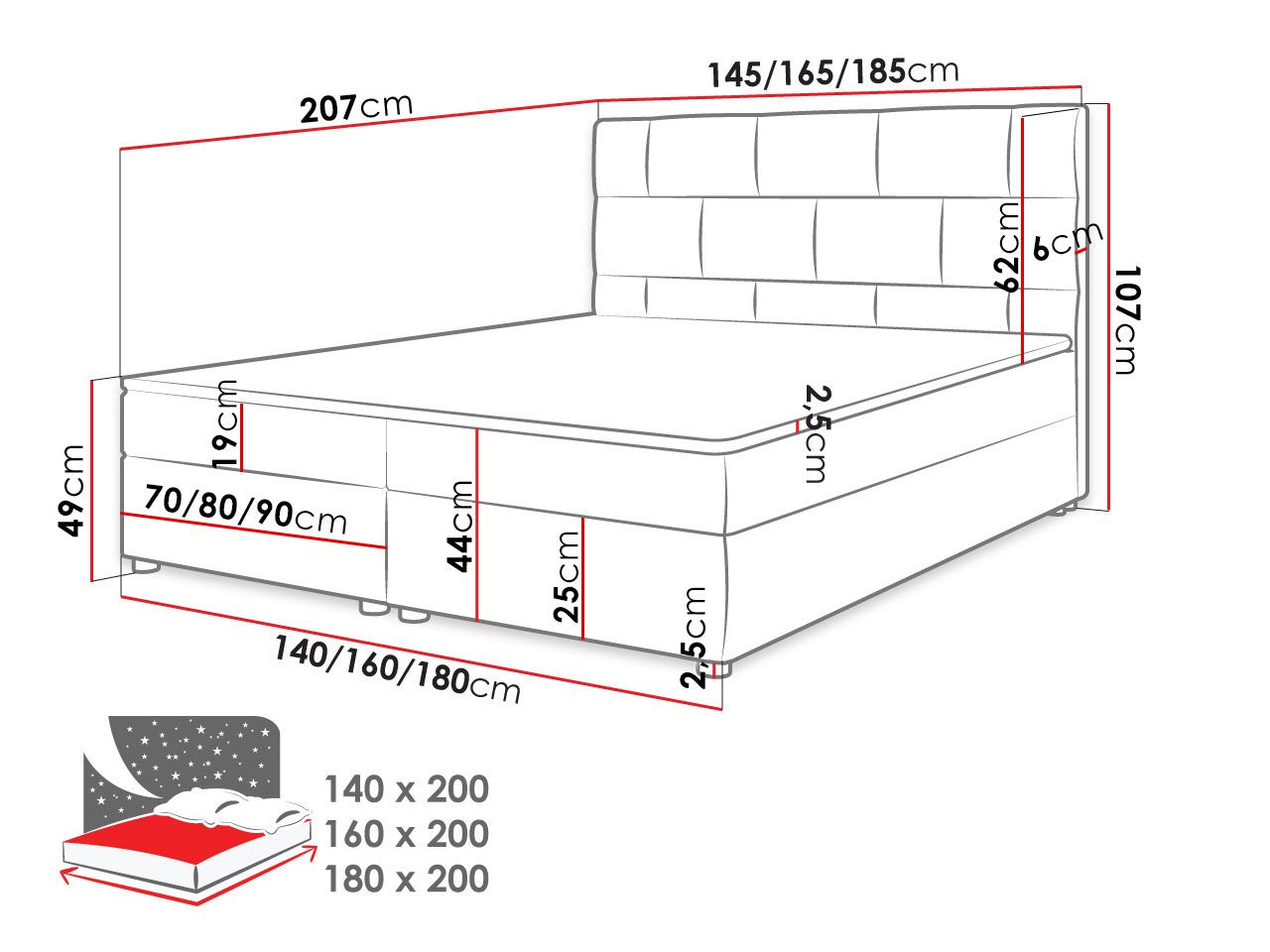 207cm
145/165/185cm
62cm
6cm
107cm
19cm
2,5cm
49cm
70/80/90cm
44cm
25cm
2,5cm
140/160/180cm
140 x 200
160 x 200
180 x 200