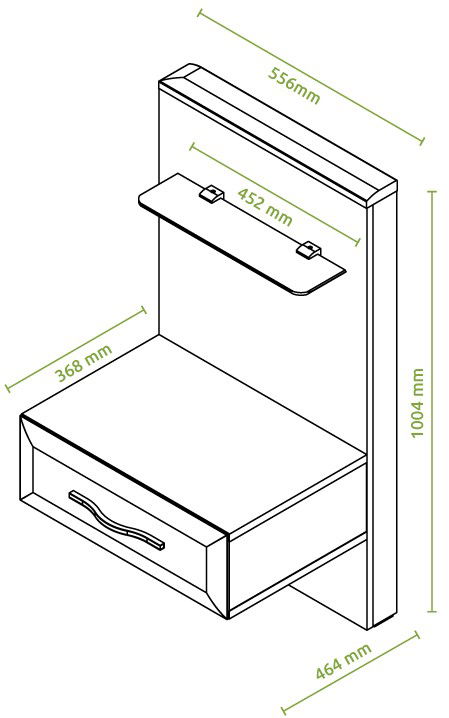 556mm

452 mm

368 mm

1004 mm

464 mm