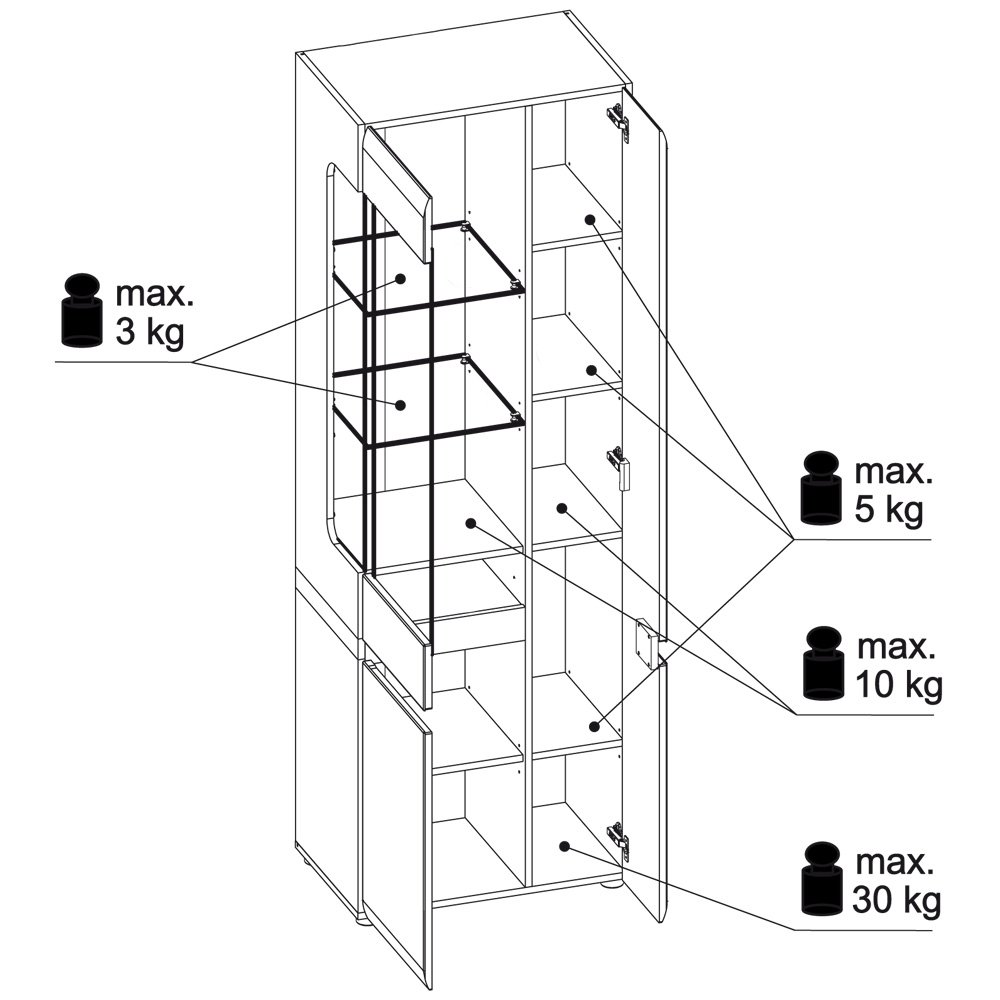 max.
3 kg

max.
5 kg

max.
10 kg

max.
30 kg